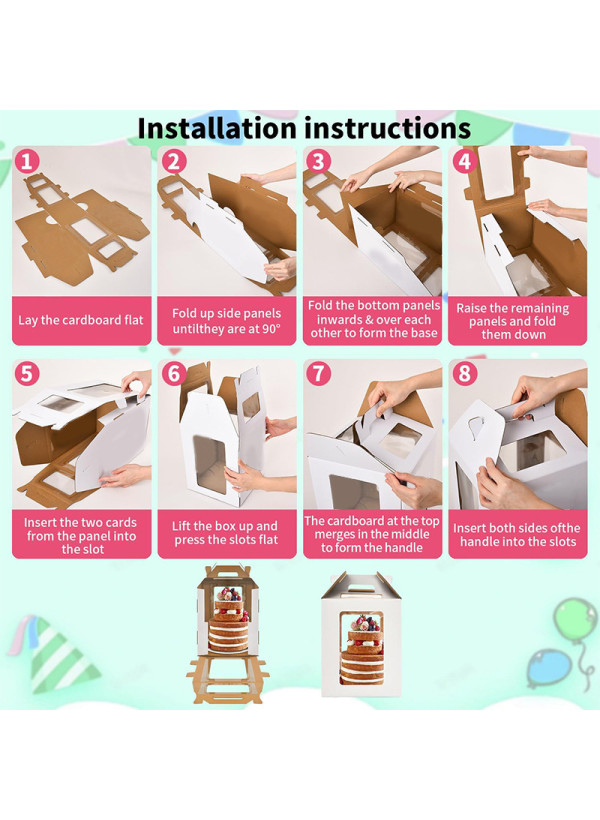 Installation instructions

1
Lay the cardboard flat

2
Fold up side panels untilthey are at 90°

3
Fold the bottom panels inwards & over each other to form the base

4
Raise the remaining panels and fold them down

5
Insert the two cards from the panel into the slot

6
Lift the box up and press the slots flat

7
The cardboard at the top merges in the middle to form the handle

8
Insert both sides ofthe handle into the slots